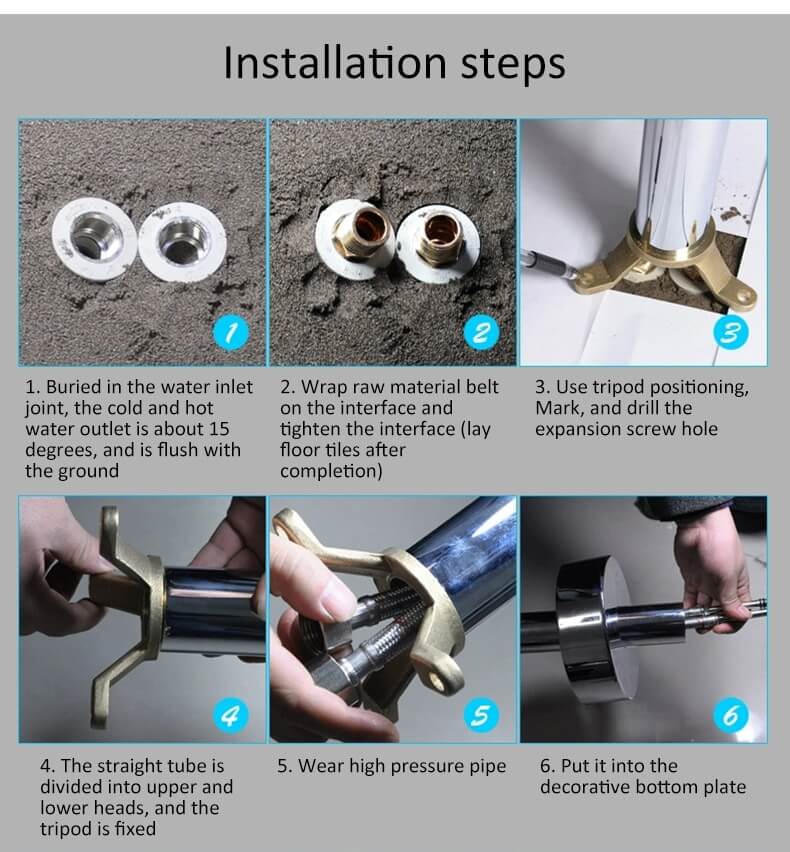 Installation steps

1

2

3

1. Buried in the water inlet joint, the cold and hot water outlet is about 15 degrees, and is flush with the ground

2. Wrap raw material belt on the interface and tighten the interface (lay floor tiles after completion)

3. Use tripod positioning, Mark, and drill the expansion screw hole

4

5

6

4. The straight tube is divided into upper and lower heads, and the tripod is fixed

5. Wear high pressure pipe

6. Put it into the decorative bottom plate