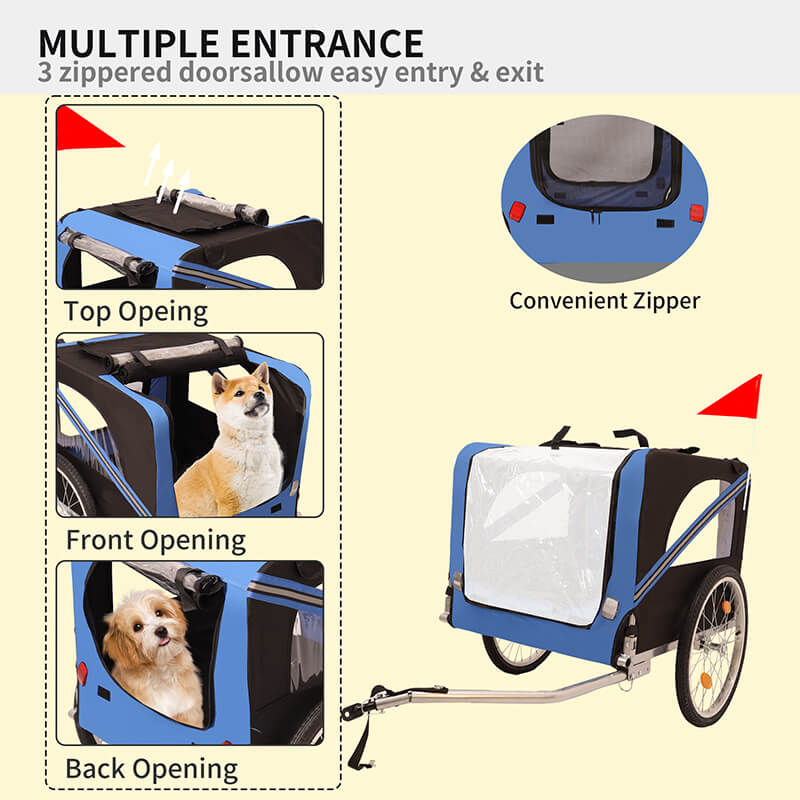 MULTIPLE ENTRANCE
3 zippered doorsallow easy entry & exit

Top Opeing

Front Opening

Back Opening

Convenient Zipper